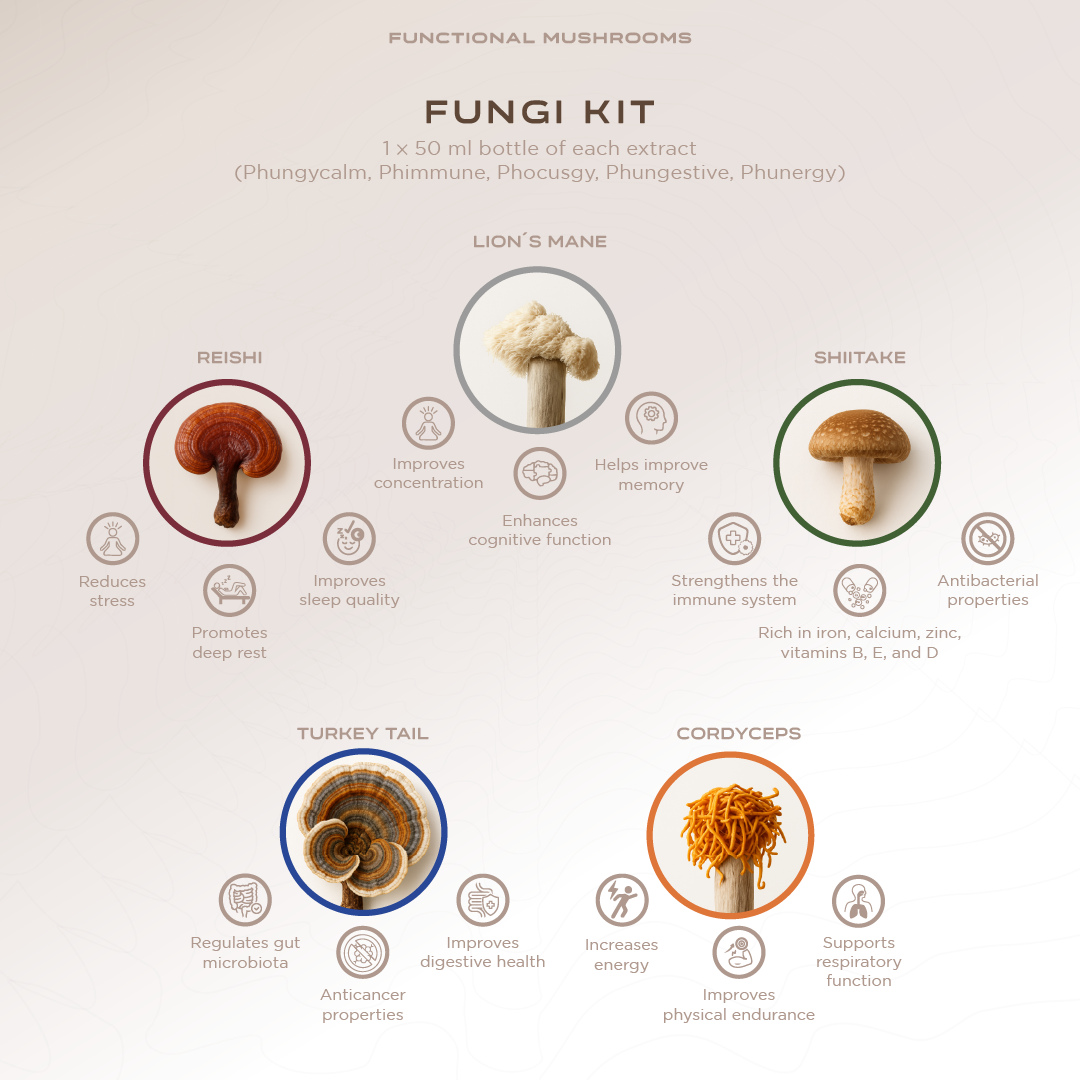 FUNCTIONAL MUSHROOMS

FUNGI KIT

1 x 50 ml bottle of each extract
(Phungycalm, Phimmune, Phocusgy, Phungestive, Phunergy)

LION´S MANE

Improves concentration

Enhances cognitive function

Helps improve memory

REISHI

Reduces stress

Promotes deep rest

Improves sleep quality

SHIITAKE

Strengthens the immune system

Rich in iron, calcium, zinc, vitamins B, E, and D

Antibacterial properties

TURKEY TAIL

Regulates gut microbiota

Anticancer properties

Improves digestive health

CORDYCEPS

Increases energy

Improves physical endurance

Supports respiratory function